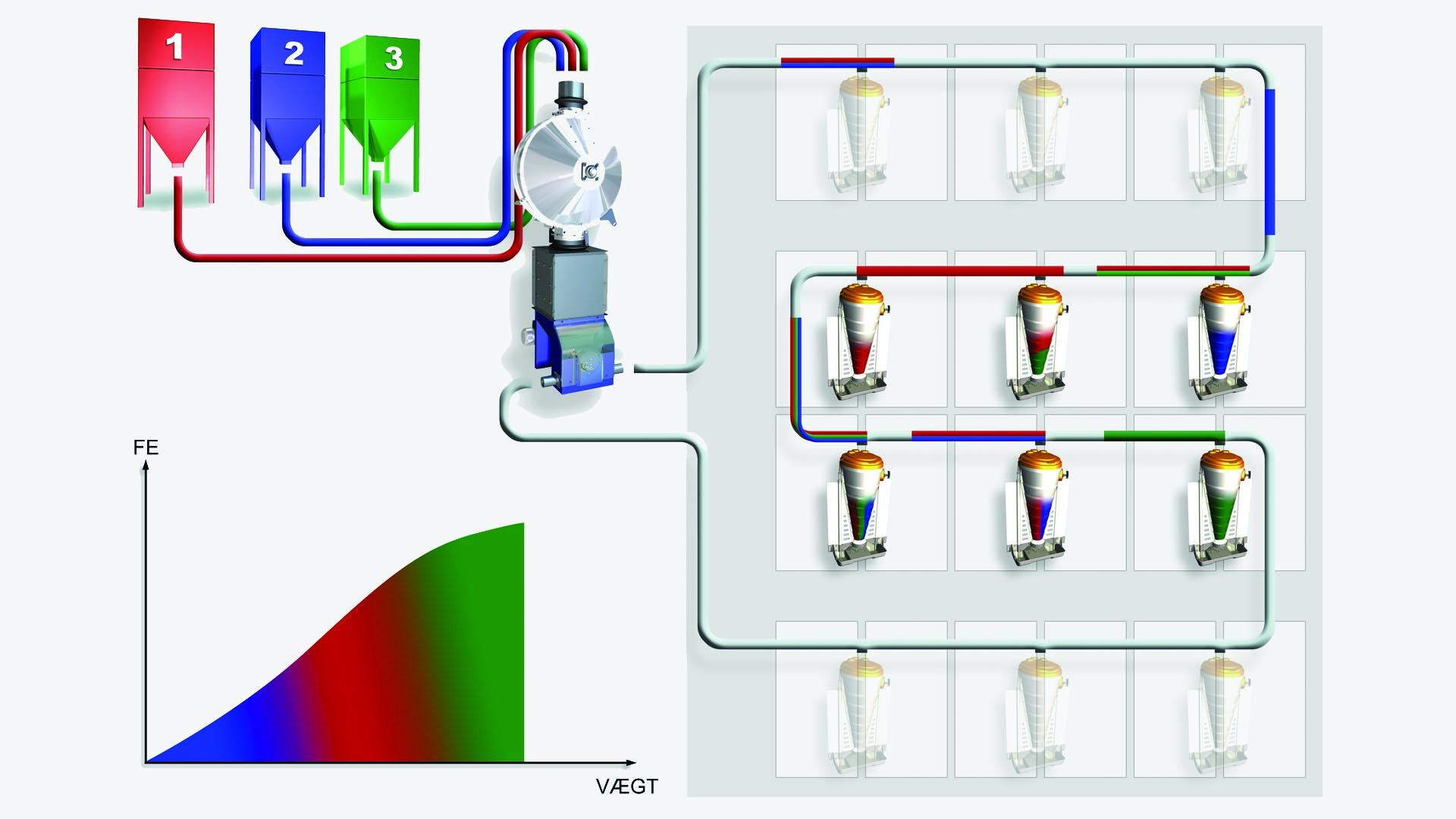 1

2

3

FE

VÆGT